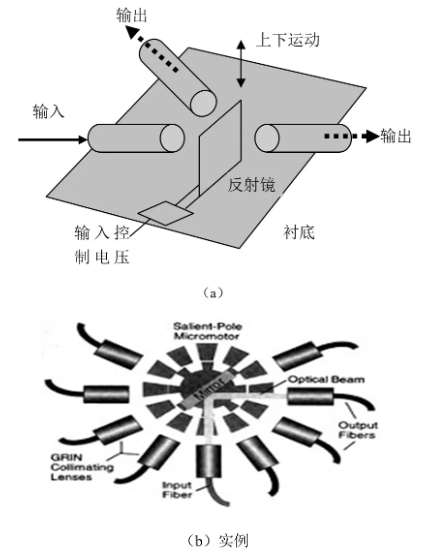 输出

上下运动

输入

输出

反射镜

输入控制电压

衬底

（a）

Salient-Pole Micromotor

Mirror

Optical Beam

Output Fibers

GRIN Collimating Lenses

Input Fiber

（b）实例