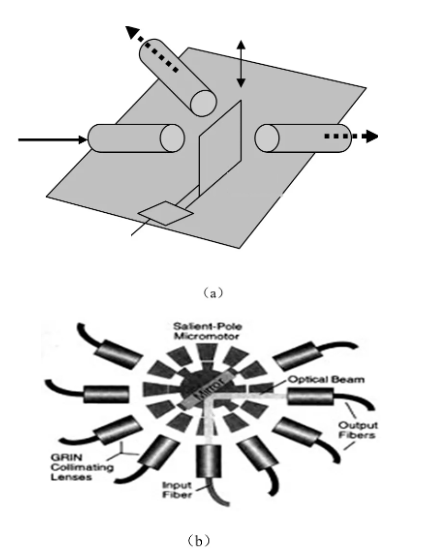 （a）

Salient-Pole Micromotor

Mirror

Optical Beam

Output Fibers

GRIN Collimating Lenses

Input Fiber

（b）