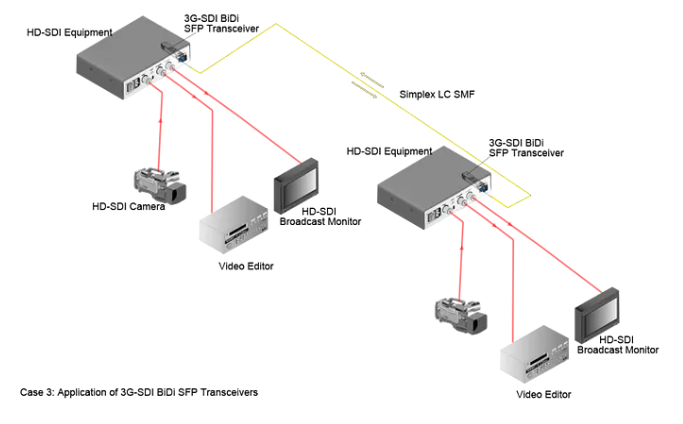 HD-SDI Equipment

3G-SDI BiDi SFP Transceiver

Simplex LC SMF

HD-SDI Camera

Video Editor

HD-SDI Broadcast Monitor

HD-SDI Equipment

3G-SDI BiDi SFP Transceiver

HD-SDI Broadcast Monitor

Video Editor

Case 3: Application of 3G-SDI BiDi SFP Transceivers